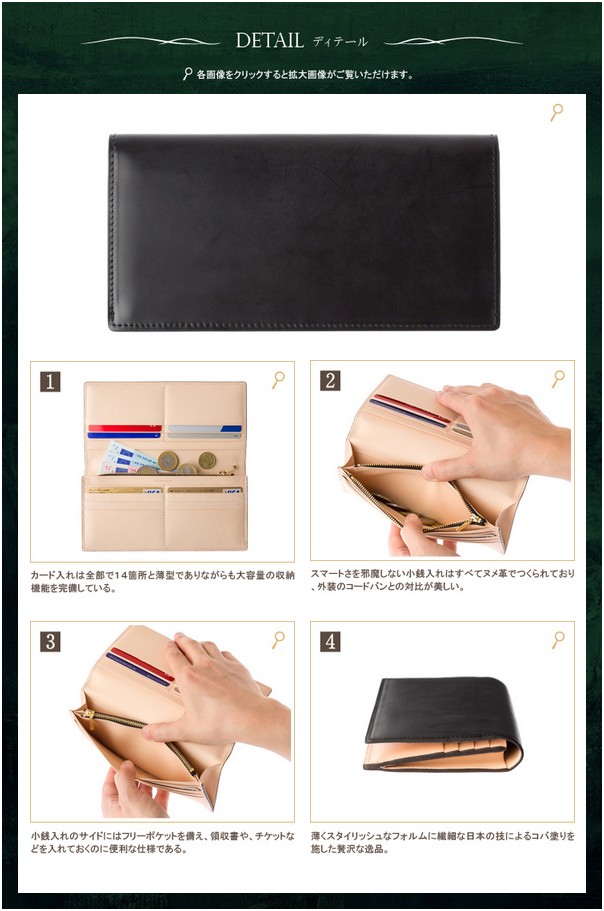 DETAIL ディテール

各画像をクリックすると拡大画像がご覧いただけます。

1

カード入れは全部で14箇所と薄型でありながらも大容量の収納機能を完備している。

2

スマートさを邪魔しない小銭入れはすべてヌメ革でつくられており、外装のコードバンとの対比が美しい。

3

小銭入れのサイドにはフリーポケットを備え、領収書や、チケットなどを入れておくのに便利な仕様である。

4

薄くスタイリッシュなフォルムに繊細な日本の技によるコバ塗りを施した贅沢な逸品。