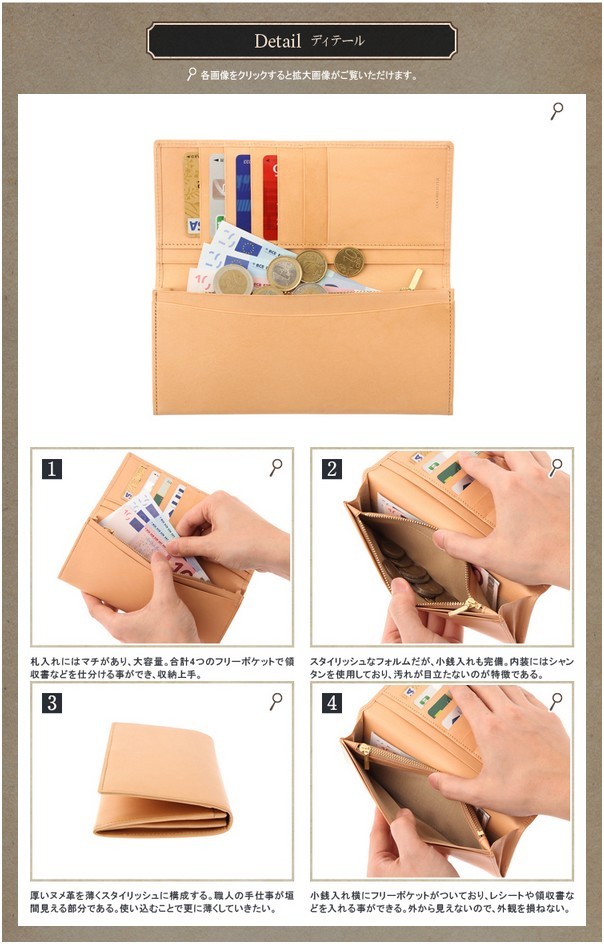 Detail ディテール

各画像をクリックすると拡大画像がご覧いただけます。

1

札入れにはマチがあり、大容量。合計4つのフリーポケットで領収書などを仕分ける事ができ、収納上手。

2

スタイリッシュなフォルムだが、小銭入れも完備。内装にはシャンタンを使用しており、汚れが目立たないのが特徴である。

3

厚いヌメ革を薄くスタイリッシュに構成する。職人の手仕事が垣間見える部分である。使い込むことで更に薄くしていきたい。

4

小銭入れ横にフリーポケットがついており、レシートや領収書などを入れる事ができる。外から見えないので、外観を損ねない。