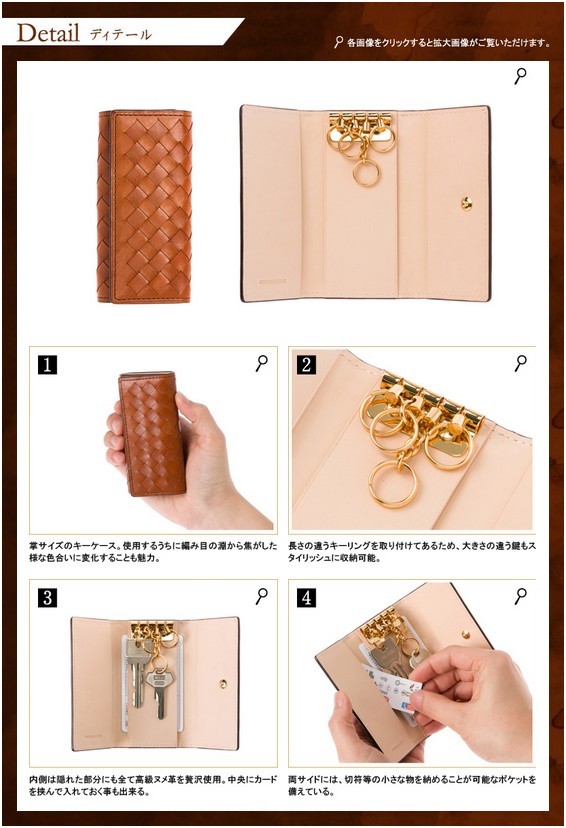 Detail ディテール

各画像をクリックすると拡大画像がご覧いただけます。

1

掌サイズのキーケース。使用するうちに編み目の淵から焦がした様な色合いに変化することも魅力。

2

長さの違うキーリングを取り付けてあるため、大きさの違う鍵もスタイリッシュに収納可能。

3

内側は隠れた部分にも全て高級ヌメ革を贅沢使用。中央にカードを挟んで入れておく事も出来る。

4

両サイドには、切符等の小さな物を納めることが可能なポケットを備えている。