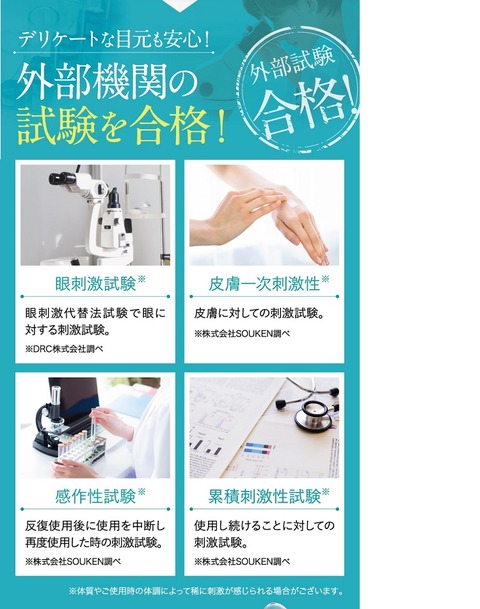 デリケートな目元も安心！

外部機関の試験を合格！

外部試験 合格！

眼刺激試験※

眼刺激代替法試験で眼に対する刺激試験。

※DRC株式会社調べ

皮膚一次刺激性※

皮膚に対しての刺激試験。

※株式会社SOUKEN調べ

感作性試験※

反復使用後に使用を中断し再度使用した時の刺激試験。

※株式会社SOUKEN調べ

累積刺激性試験※

使用し続けることに対しての刺激試験。

※株式会社SOUKEN調べ

※体質やご使用時の体調によって稀に刺激が感じられる場合がございます。