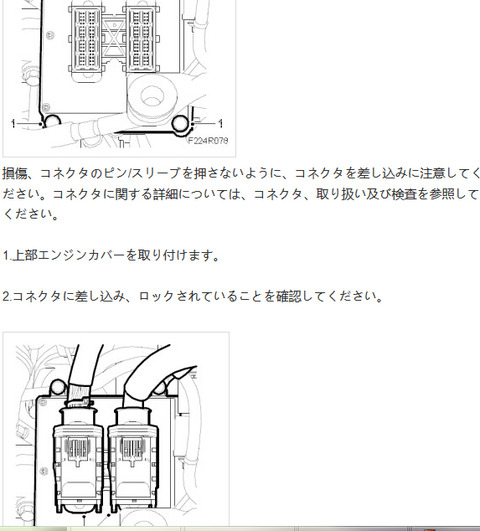 1
1
F224R078

損傷、コネクタのピン/スリーブを押さないように、コネクタを差し込みに注意してください。コネクタに関する詳細については、コネクタ、取り扱い及び検査を参照してください。

1.上部エンジンカバーを取り付けます。

2.コネクタに差し込み、ロックされていることを確認してください。