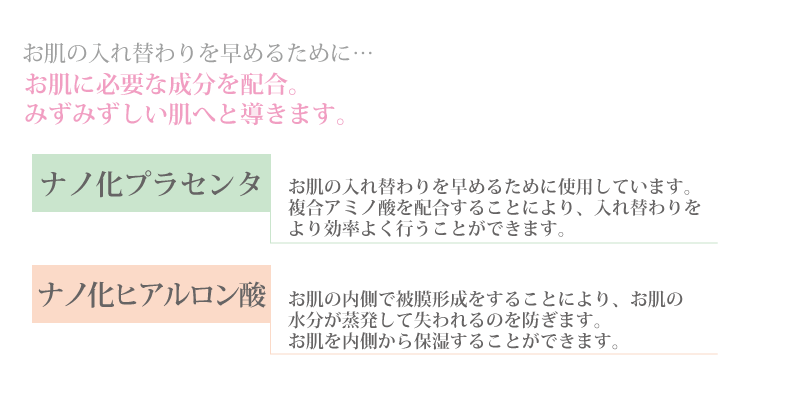 お肌の入れ替わりを早めるために…
お肌に必要な成分を配合。
みずみずしい肌へと導きます。

ナノ化プラセンタ

お肌の入れ替わりを早めるために使用しています。複合アミノ酸を配合することにより、入れ替わりをより効率よく行うことができます。

ナノ化ヒアルロン酸

お肌の内側で被膜形成をすることにより、お肌の水分が蒸発して失われるのを防ぎます。お肌を内側から保湿することができます。