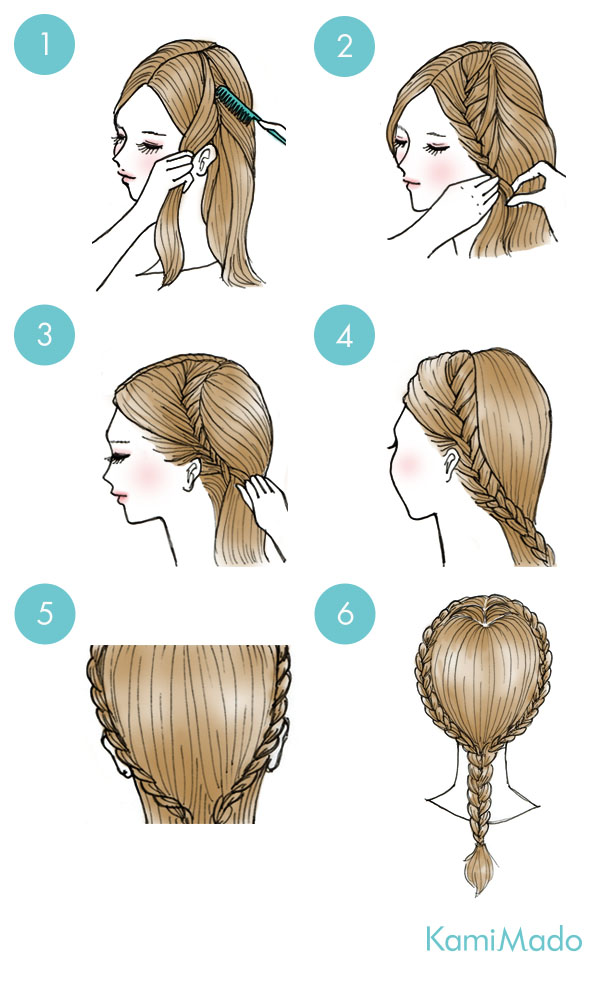 1

2

3

4

5

6

KamiMado