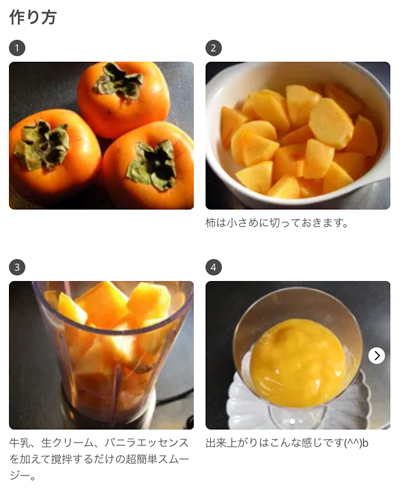 作り方

1

2

柿は小さめに切っておきます。

3

牛乳、生クリーム、バニラエッセンスを加えて撹拌するだけの超簡単スムージー。

4

出来上がりはこんな感じです(^^)b