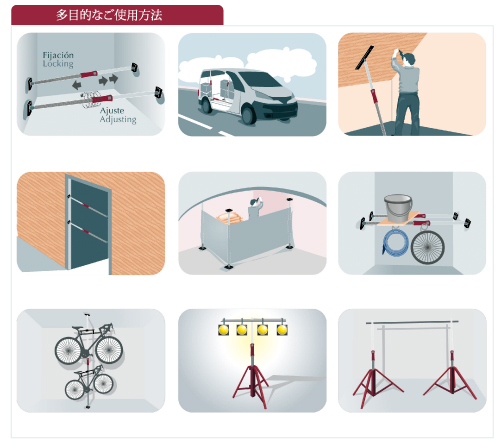 多目的なご使用方法

Fijación
Locking

Ajuste
Adjusting