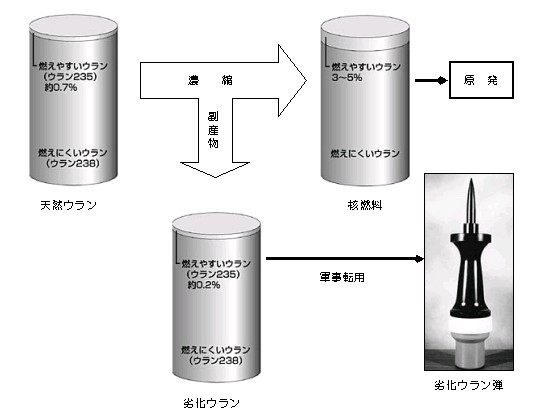 燃えやすいウラン
(ウラン235)
約0.7%

燃えにくいウラン
(ウラン238)

天然ウラン

濃　縮

副産物

燃えやすいウラン
3~5%

燃えにくいウラン

核燃料

原　発

燃えやすいウラン
(ウラン235)
約0.2%

燃えにくいウラン
(ウラン238)

劣化ウラン

軍事転用

劣化ウラン弾