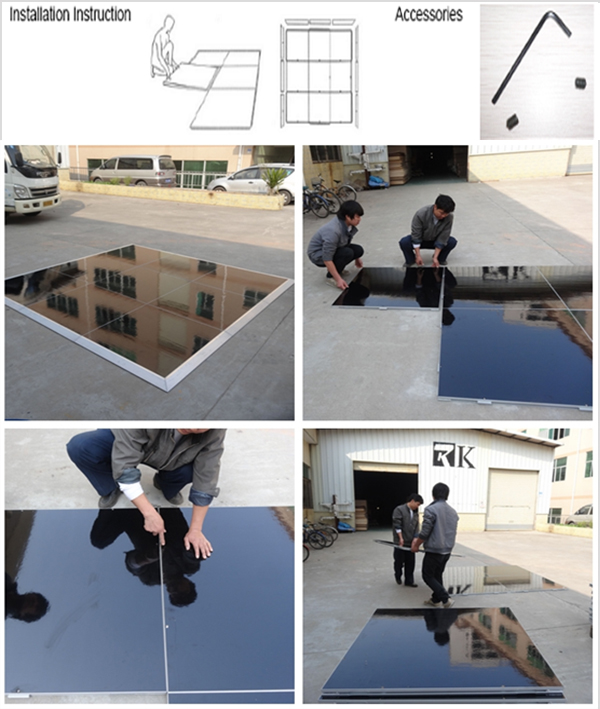 Installation Instruction

Accessories

RK