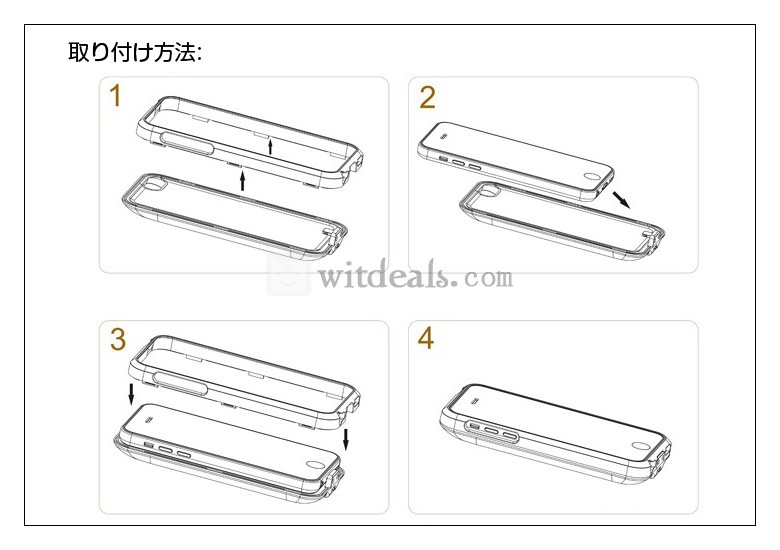 取り付け方法:

1

2

witdeals.com

3

4